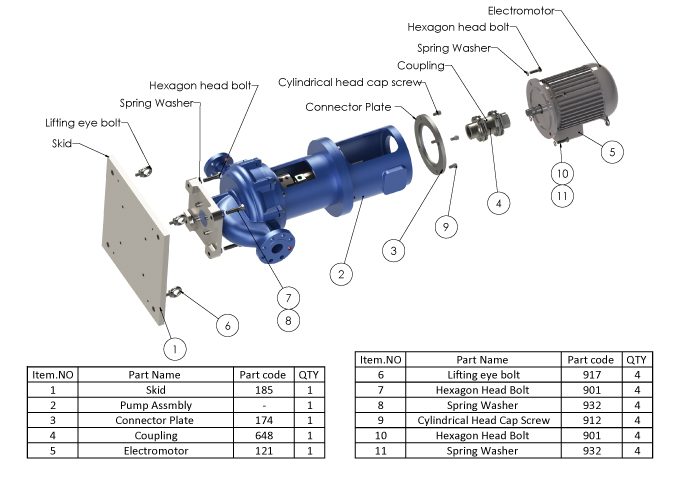 Electromotor
Hexagon head bolt
Spring Washer
Coupling
Cylindrical head cap screw
Connector Plate
Hexagon head bolt
Spring Washer
Lifting eye bolt
Skid
5
10
11
4
9
3
2
7
8
6
1

| Item.NO | Part Name | Part code | QTY |
|---|---|---|---|
| 1 | Skid | 185 | 1 |
| 2 | Pump Assmbly | - | 1 |
| 3 | Connector Plate | 174 | 1 |
| 4 | Coupling | 648 | 1 |
| 5 | Electromotor | 121 | 1 |

| Item.NO | Part Name | Part code | QTY |
|---|---|---|---|
| 6 | Lifting eye bolt | 917 | 4 |
| 7 | Hexagon Head Bolt | 901 | 4 |
| 8 | Spring Washer | 932 | 4 |
| 9 | Cylindrical Head Cap Screw | 912 | 4 |
| 10 | Hexagon Head Bolt | 901 | 4 |
| 11 | Spring Washer | 932 | 4 |