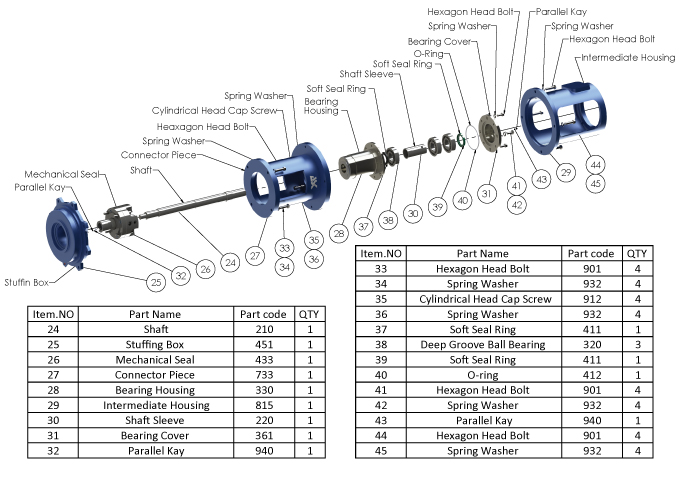 Hexagon Head Bolt
Parallel Kay
Spring Washer
Spring Washer
Bearing Cover
Hexagon Head Bolt
O-Ring
Intermediate Housing
Soft Seal Ring
Shaft Sleeve
Soft Seal Ring
Bearing Housing
Spring Washer
Cylindrical Head Cap Screw
Heaxagon Head Bolt
Spring Washer
Connector Piece
Shaft
Mechanical Seal
Parallel Kay
Stuffin Box

25 32 26 24 27 33 34 35 36 28 37 38 30 39 40 31 41 42 43 29 44 45

| Item.NO | Part Name | Part code | QTY |
|---|---|---|---|
| 24 | Shaft | 210 | 1 |
| 25 | Stuffing Box | 451 | 1 |
| 26 | Mechanical Seal | 433 | 1 |
| 27 | Connector Piece | 733 | 1 |
| 28 | Bearing Housing | 330 | 1 |
| 29 | Intermediate Housing | 815 | 1 |
| 30 | Shaft Sleeve | 220 | 1 |
| 31 | Bearing Cover | 361 | 1 |
| 32 | Parallel Kay | 940 | 1 |

| Item.NO | Part Name | Part code | QTY |
|---|---|---|---|
| 33 | Hexagon Head Bolt | 901 | 4 |
| 34 | Spring Washer | 932 | 4 |
| 35 | Cylindrical Head Cap Screw | 912 | 4 |
| 36 | Spring Washer | 932 | 4 |
| 37 | Soft Seal Ring | 411 | 1 |
| 38 | Deep Groove Ball Bearing | 320 | 3 |
| 39 | Soft Seal Ring | 411 | 1 |
| 40 | O-ring | 412 | 1 |
| 41 | Hexagon Head Bolt | 901 | 4 |
| 42 | Spring Washer | 932 | 4 |
| 43 | Parallel Kay | 940 | 1 |
| 44 | Hexagon Head Bolt | 901 | 4 |
| 45 | Spring Washer | 932 | 4 |